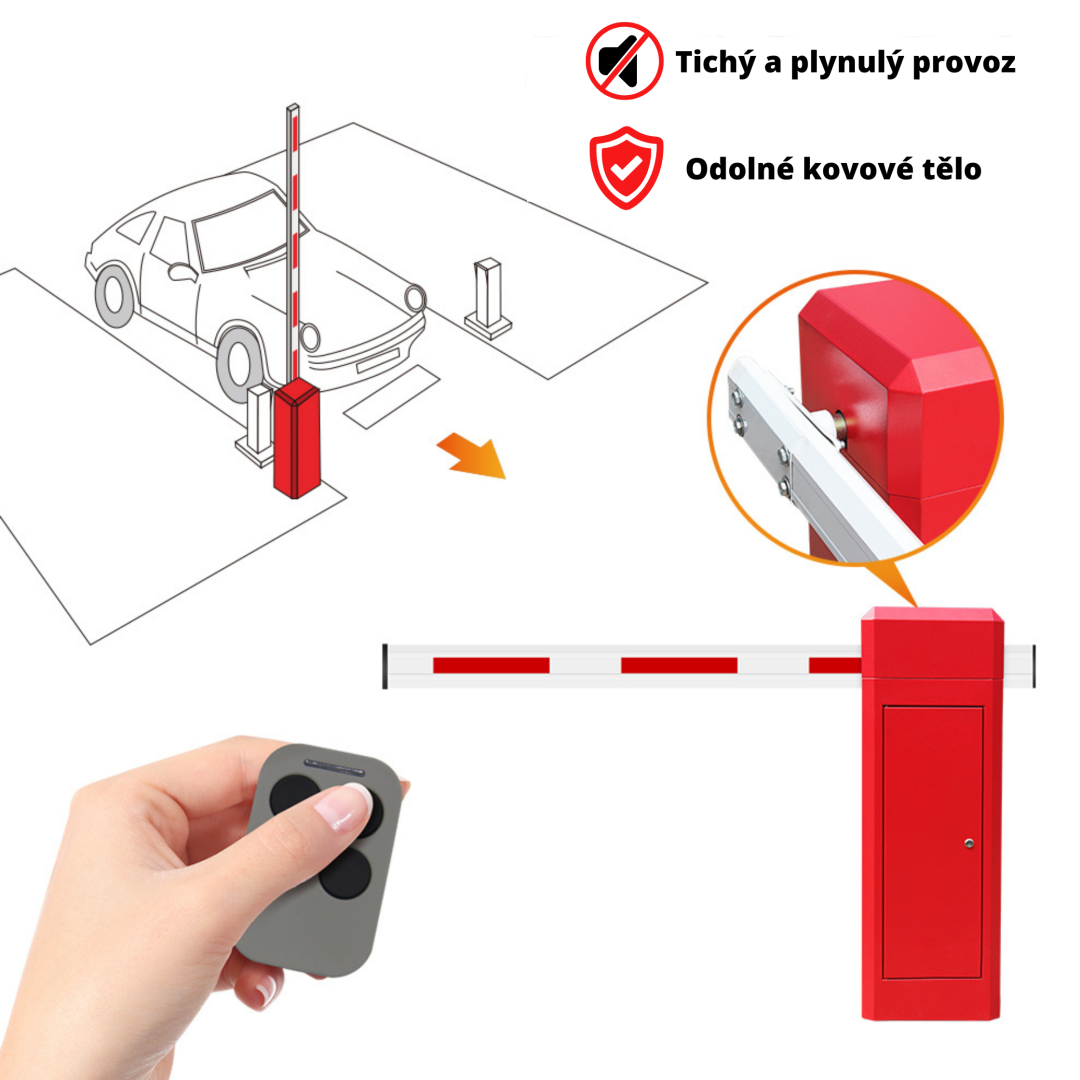 Tichý a plynulý provoz

Odolné kovové tělo